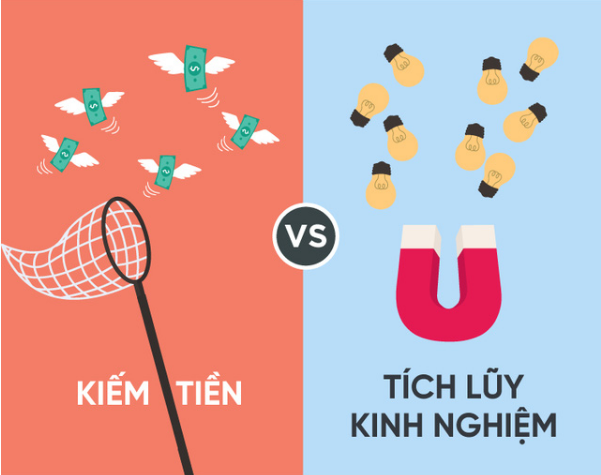 KIẾM TIỀN

VS

TÍCH LŨY KINH NGHIỆM